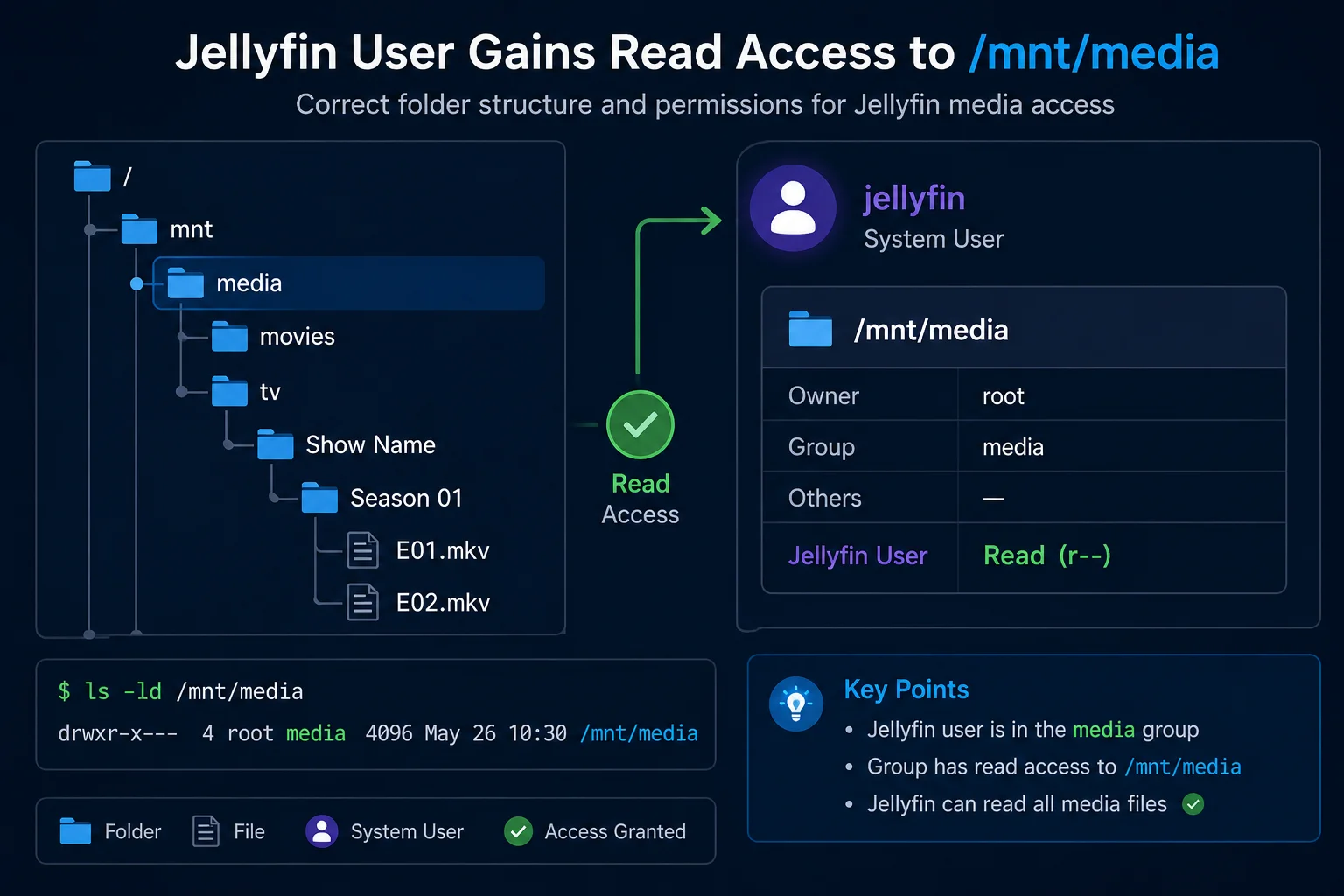 Jellyfin User Gains Read Access to /mnt/media

Correct folder structure and permissions for Jellyfin media access

/
mnt
media
movies
tv
Show Name
Season 01
E01.mkv
E02.mkv

Read Access

jellyfin
System User

/mnt/media

| Owner | root |
|---|---|
| Group | media |
| Others | — |
| Jellyfin User | Read (r--) |

$ ls -ld /mnt/media
drwxr-x--- 4 root media 4096 May 26 10:30 /mnt/media

Folder File System User Access Granted

Key Points
• Jellyfin user is in the media group
• Group has read access to /mnt/media
• Jellyfin can read all media files